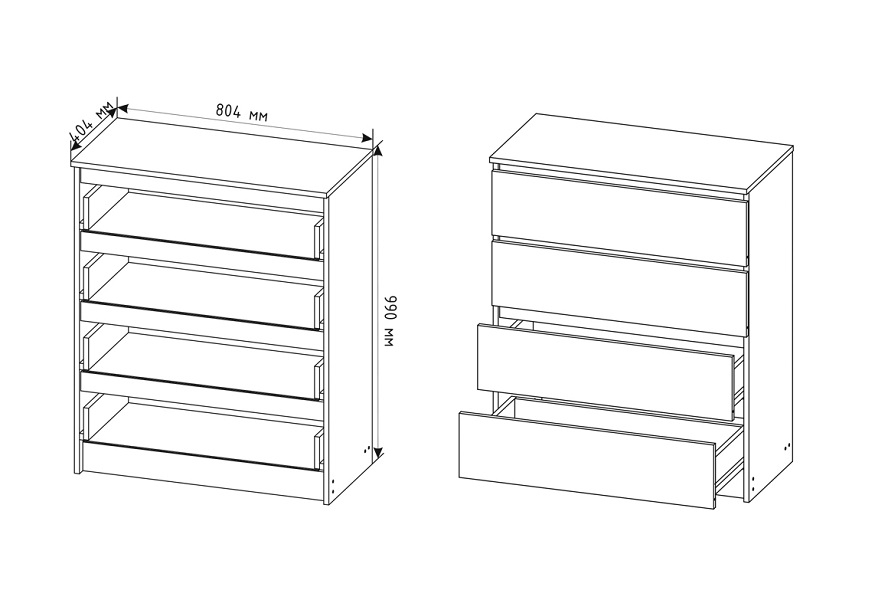 404 мм
804 мм
990 мм